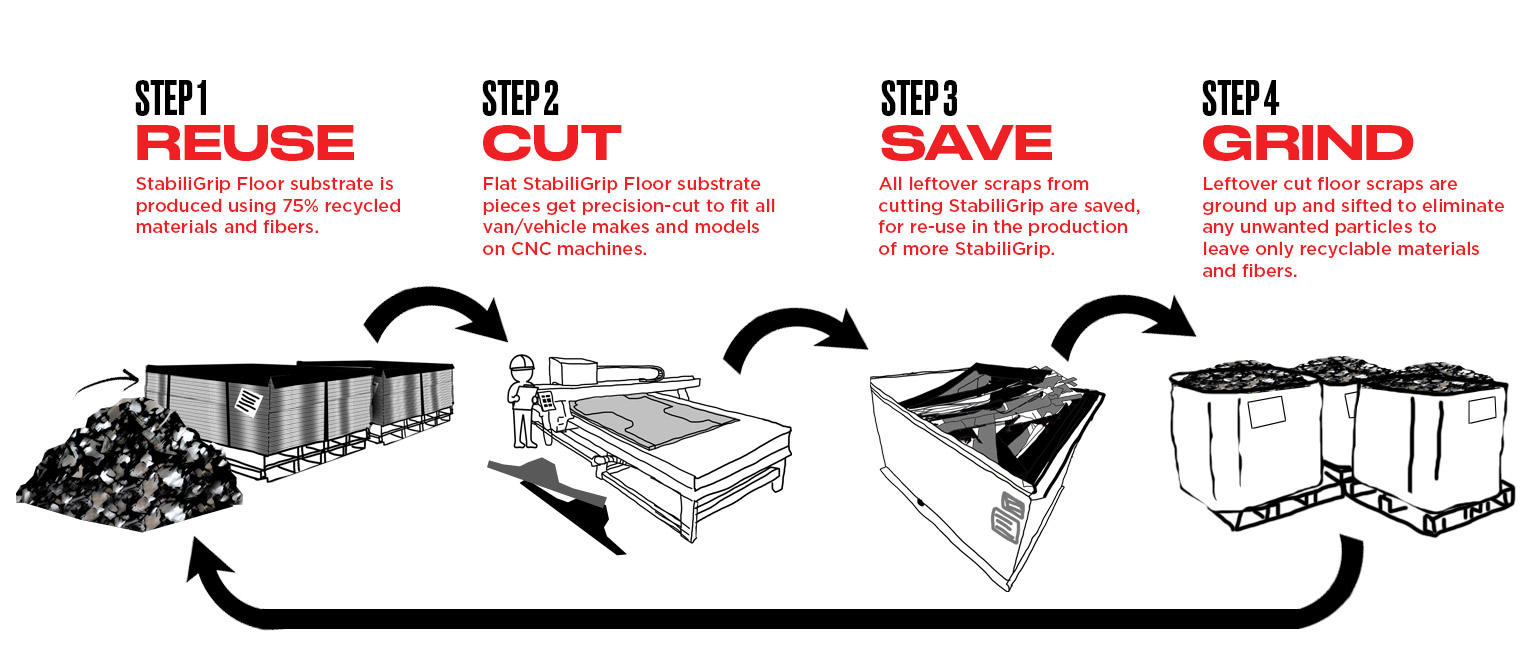 STEP 1
REUSE
StabiliGrip Floor substrate is produced using 75% recycled materials and fibers.

STEP 2
CUT
Flat StabiliGrip Floor substrate pieces get precision-cut to fit all van/vehicle makes and models on CNC machines.

STEP 3
SAVE
All leftover scraps from cutting StabiliGrip are saved, for re-use in the production of more StabiliGrip.

STEP 4
GRIND
Leftover cut floor scraps are ground up and sifted to eliminate any unwanted particles to leave only recyclable materials and fibers.